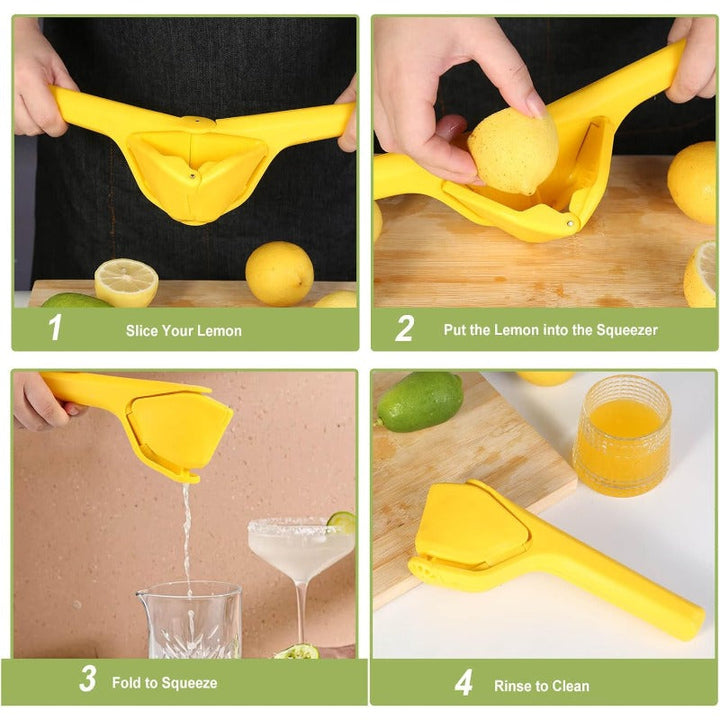 1 Slice Your Lemon

2 Put the Lemon into the Squeezer

3 Fold to Squeeze

4 Rinse to Clean